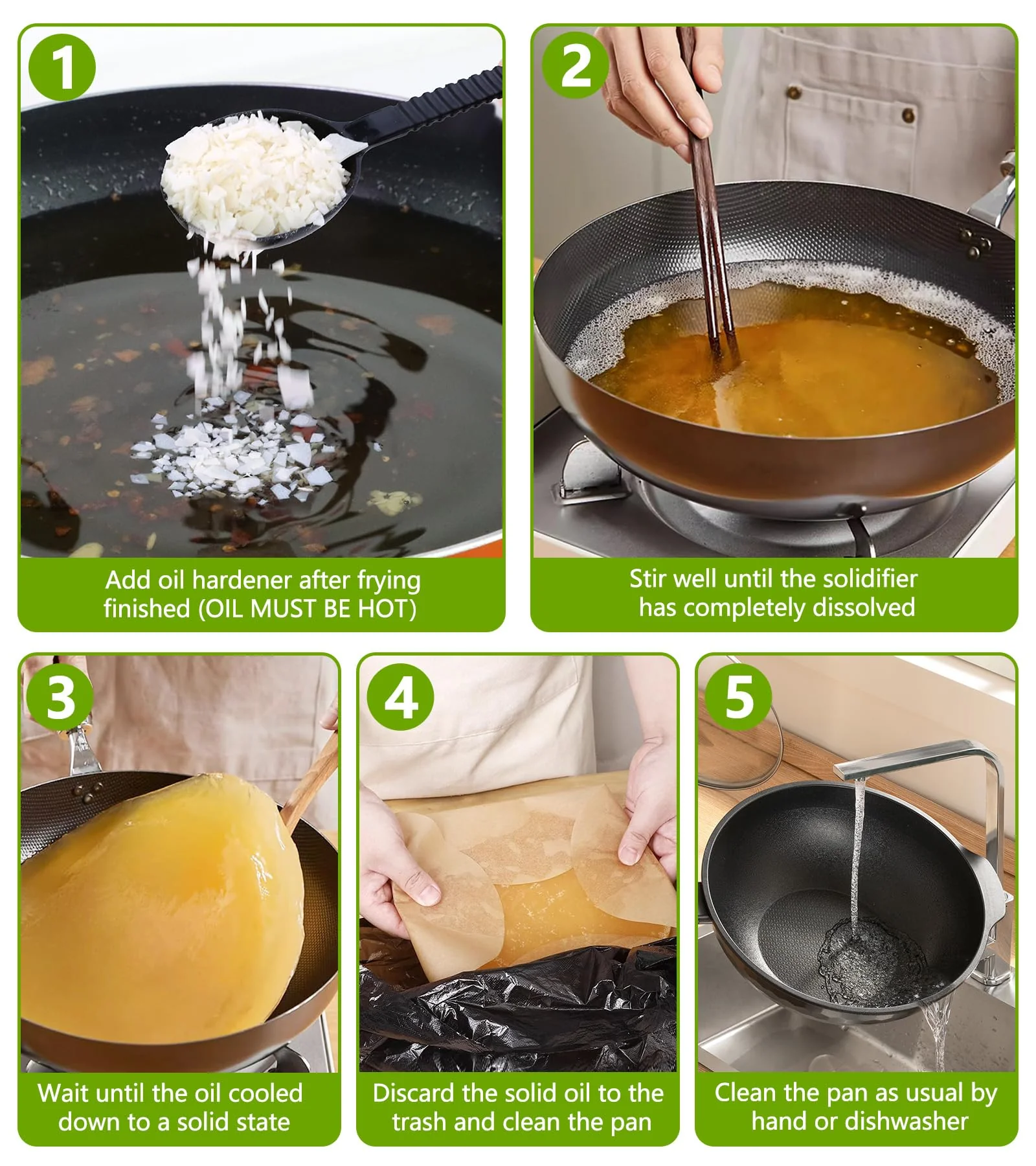 1

Add oil hardener after frying finished (OIL MUST BE HOT)

2

Stir well until the solidifier has completely dissolved

3

Wait until the oil cooled down to a solid state

4

Discard the solid oil to the trash and clean the pan

5

Clean the pan as usual by hand or dishwasher