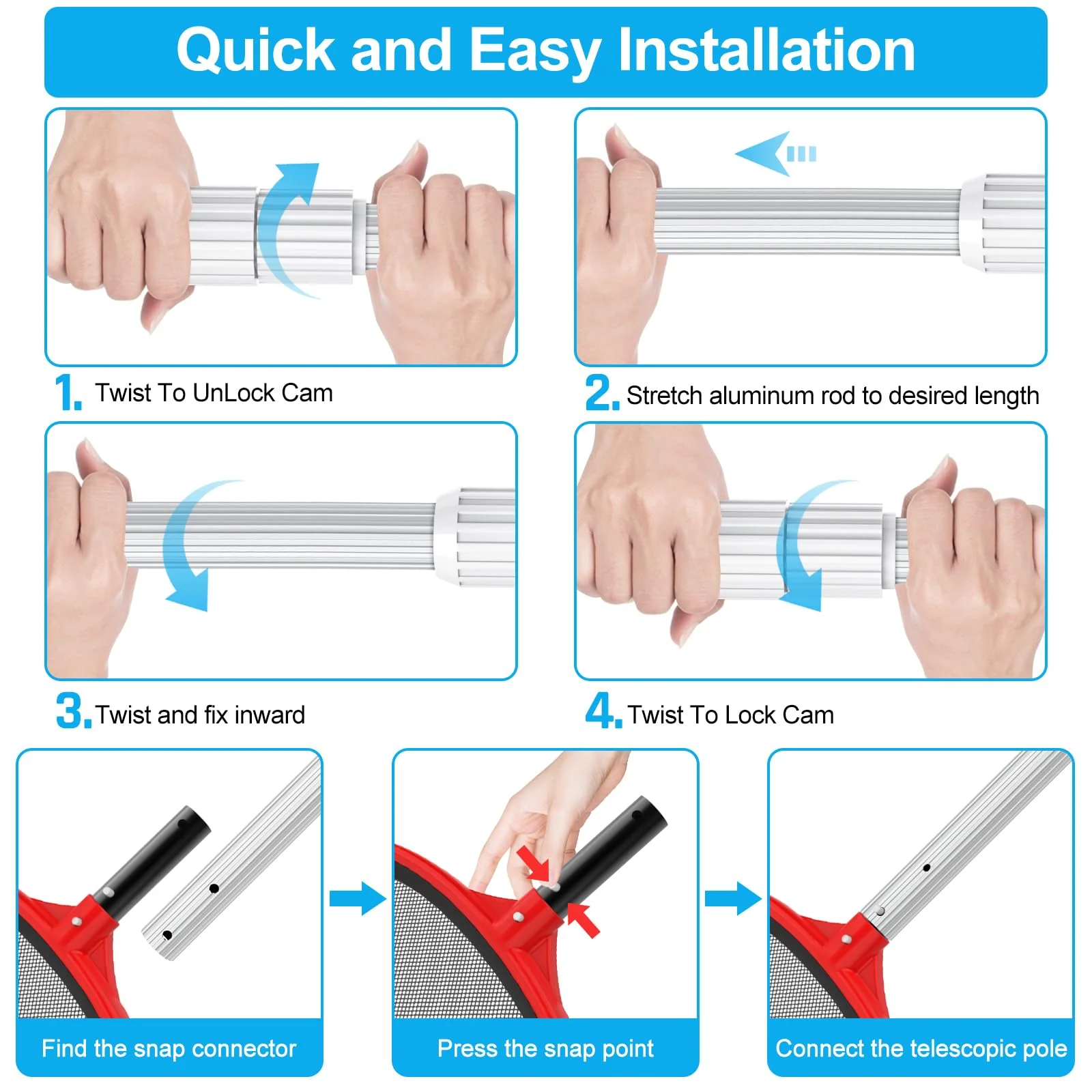 Quick and Easy Installation

1. Twist To UnLock Cam

2. Stretch aluminum rod to desired length

3. Twist and fix inward

4. Twist To Lock Cam

Find the snap connector

Press the snap point

Connect the telescopic pole