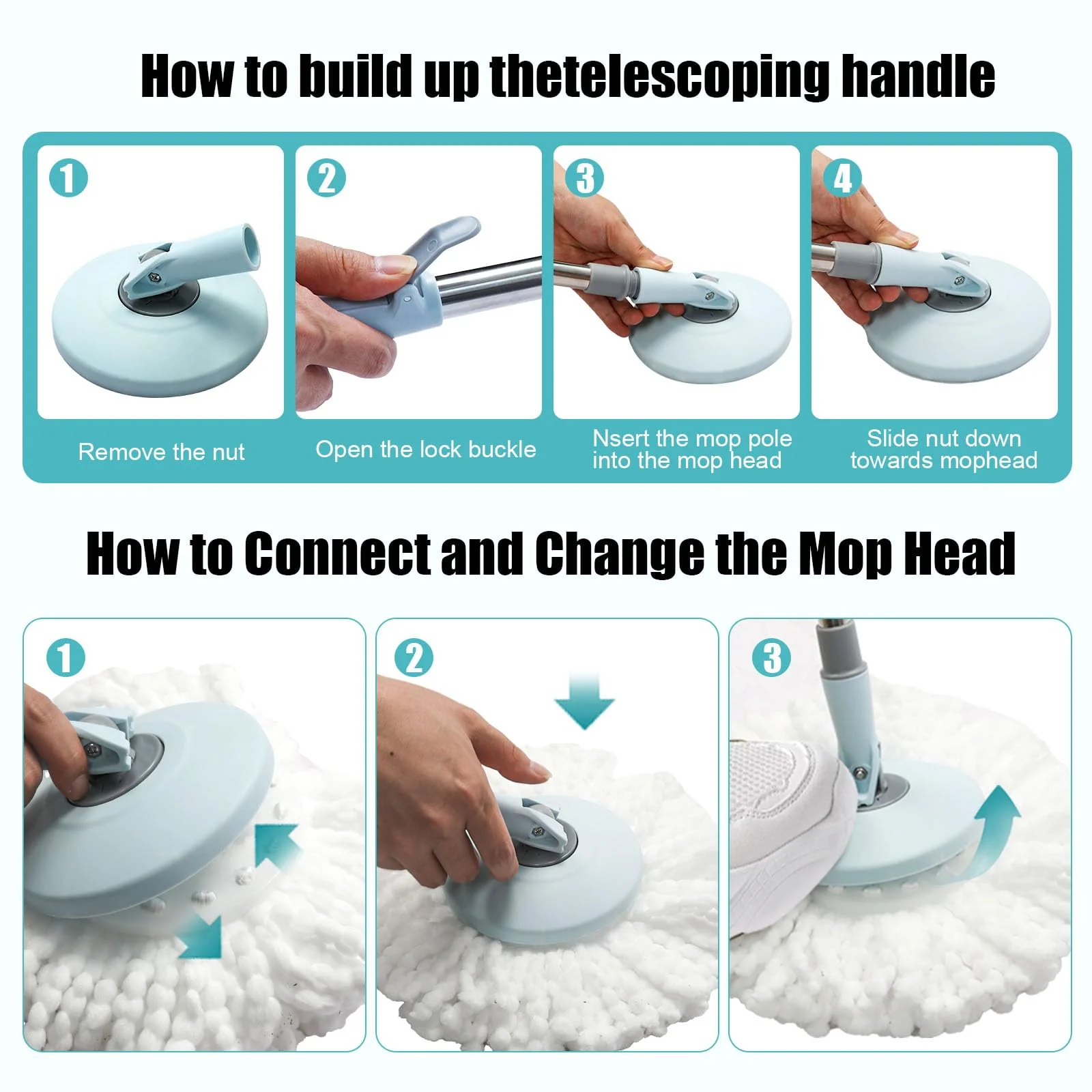 How to build up thetelescoping handle

1

Remove the nut

2

Open the lock buckle

3

Nsert the mop pole into the mop head

4

Slide nut down towards mophead

How to Connect and Change the Mop Head

1

2

3