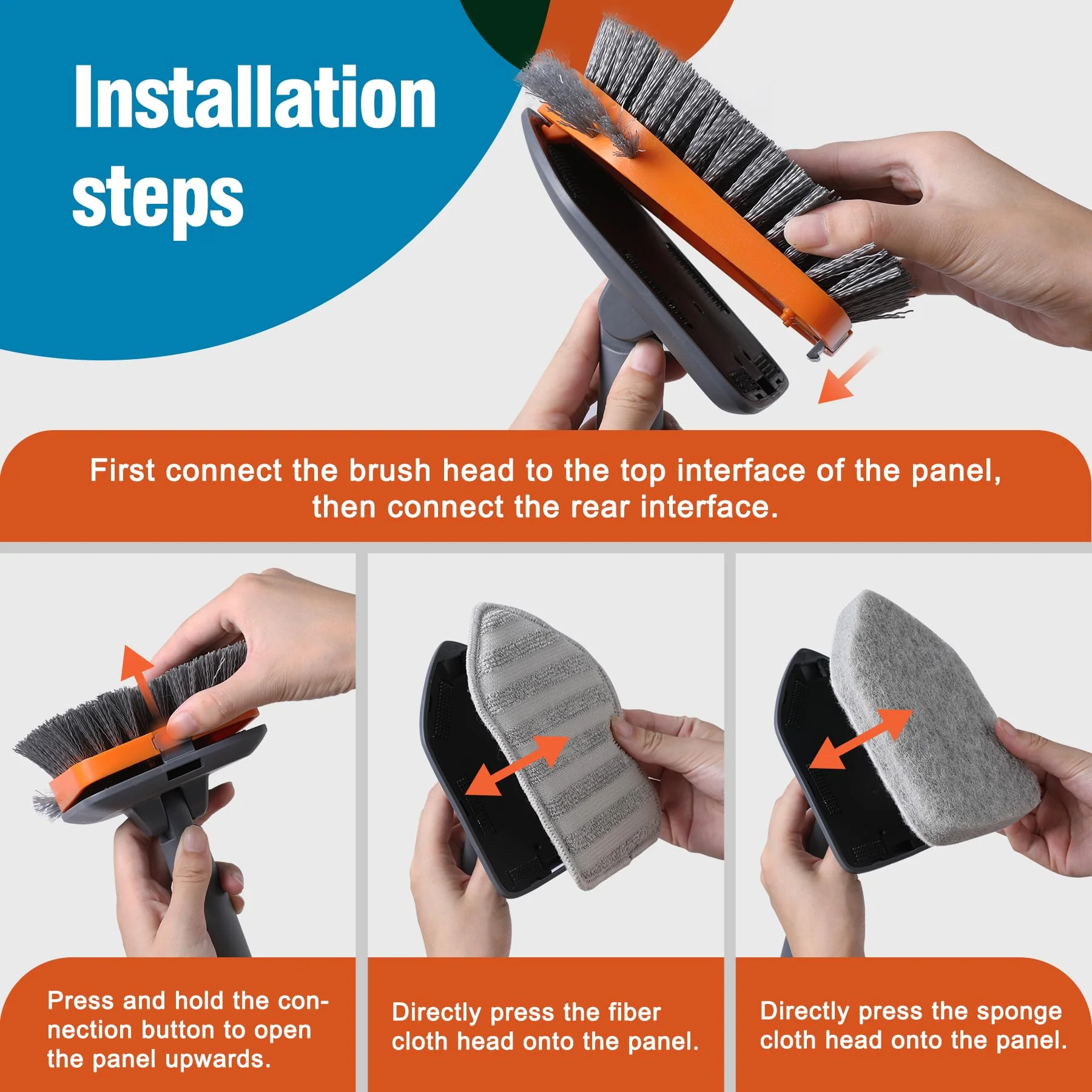 Installation steps

First connect the brush head to the top interface of the panel, then connect the rear interface.

Press and hold the connection button to open the panel upwards.

Directly press the fiber cloth head onto the panel.

Directly press the sponge cloth head onto the panel.