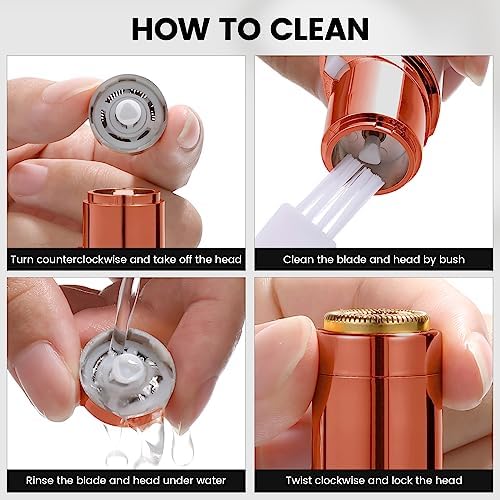 HOW TO CLEAN

Turn counterclockwise and take off the head

Clean the blade and head by bush

Rinse the blade and head under water

Twist clockwise and lock the head