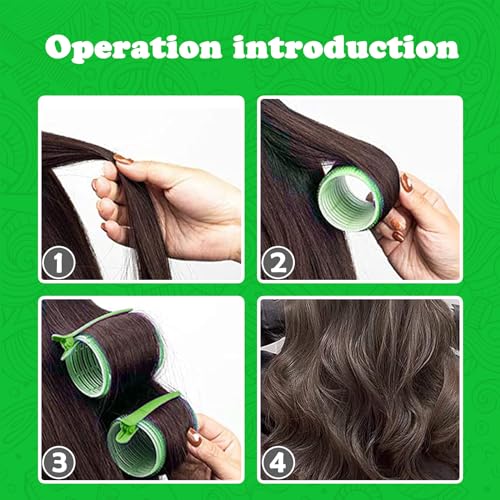 Operation introduction

1

2

3

4