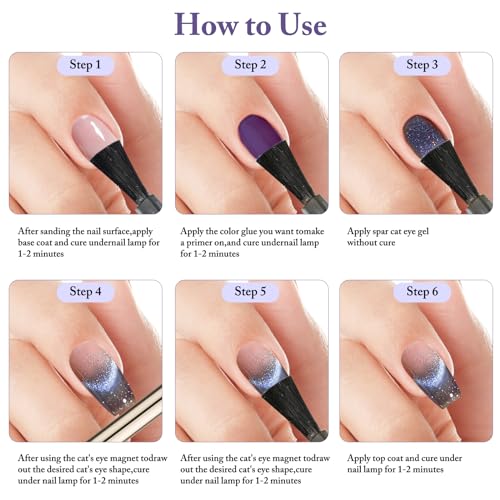 How to Use

Step 1

After sanding the nail surface,apply base coat and cure undernail lamp for 1-2 minutes

Step 2

Apply the color glue you want tomake a primer on,and cure undernail lamp for 1-2 minutes

Step 3

Apply spar cat eye gel without cure

Step 4

After using the cat's eye magnet todraw out the desired cat's eye shape,cure under nail lamp for 1-2 minutes

Step 5

After using the cat's eye magnet todraw out the desired cat's eye shape,cure under nail lamp for 1-2 minutes

Step 6

Apply top coat and cure under nail lamp for 1-2 minutes