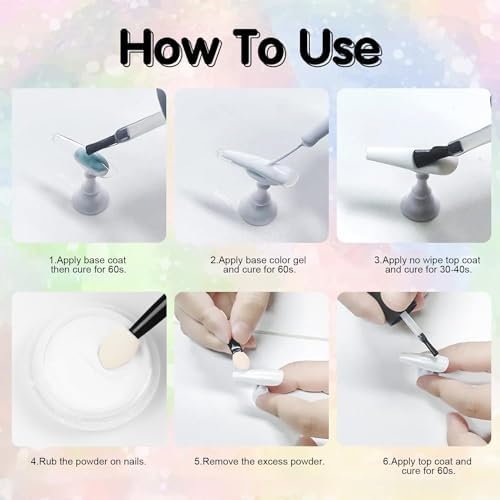 How To Use

1.Apply base coat then cure for 60s.

2.Apply base color gel and cure for 60s.

3.Apply no wipe top coat and cure for 30-40s.

4.Rub the powder on nails.

5.Remove the excess powder.

6.Apply top coat and cure for 60s.