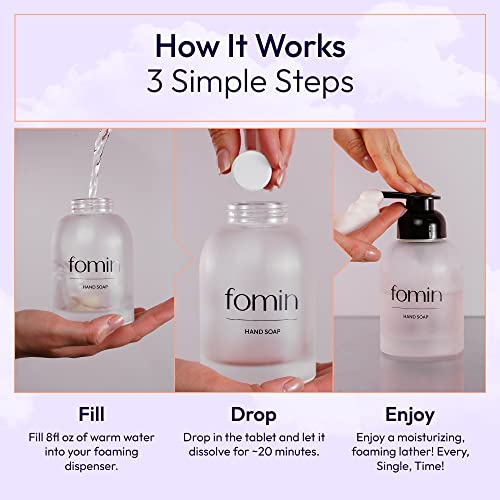 How It Works
3 Simple Steps

fomin
HAND SOAP

fomin
HAND SOAP

fomin
HAND SOAP

Fill
Fill 8fl oz of warm water into your foaming dispenser.

Drop
Drop in the tablet and let it dissolve for ~20 minutes.

Enjoy
Enjoy a moisturizing, foaming lather! Every, Single, Time!