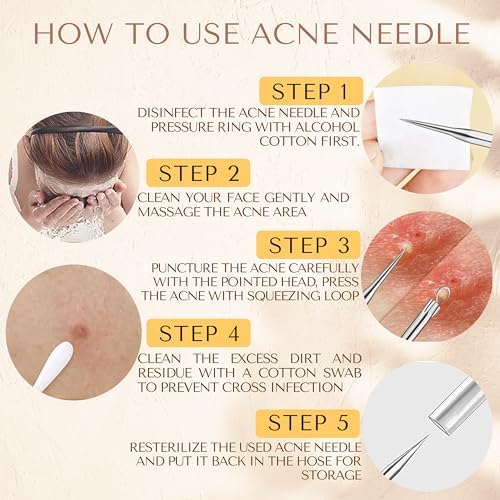 HOW TO USE ACNE NEEDLE

STEP 1
DISINFECT THE ACNE NEEDLE AND PRESSURE RING WITH ALCOHOL COTTON FIRST.

STEP 2
CLEAN YOUR FACE GENTLY AND MASSAGE THE ACNE AREA

STEP 3
PUNCTURE THE ACNE CAREFULLY WITH THE POINTED HEAD, PRESS THE ACNE WITH SQUEEZING LOOP

STEP 4
CLEAN THE EXCESS DIRT AND RESIDUE WITH A COTTON SWAB TO PREVENT CROSS INFECTION

STEP 5
RESTERILIZE THE USED ACNE NEEDLE AND PUT IT BACK IN THE HOSE FOR STORAGE