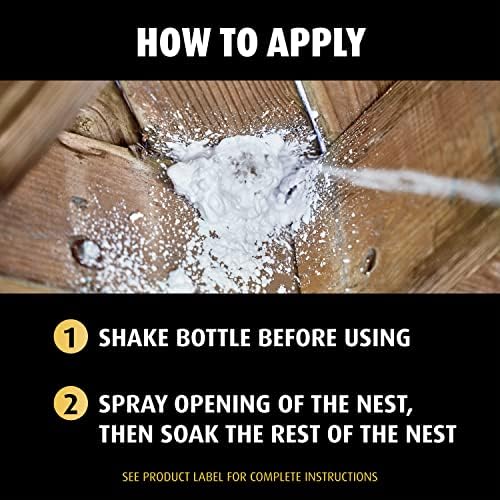 HOW TO APPLY

1 SHAKE BOTTLE BEFORE USING

2 SPRAY OPENING OF THE NEST, THEN SOAK THE REST OF THE NEST

SEE PRODUCT LABEL FOR COMPLETE INSTRUCTIONS