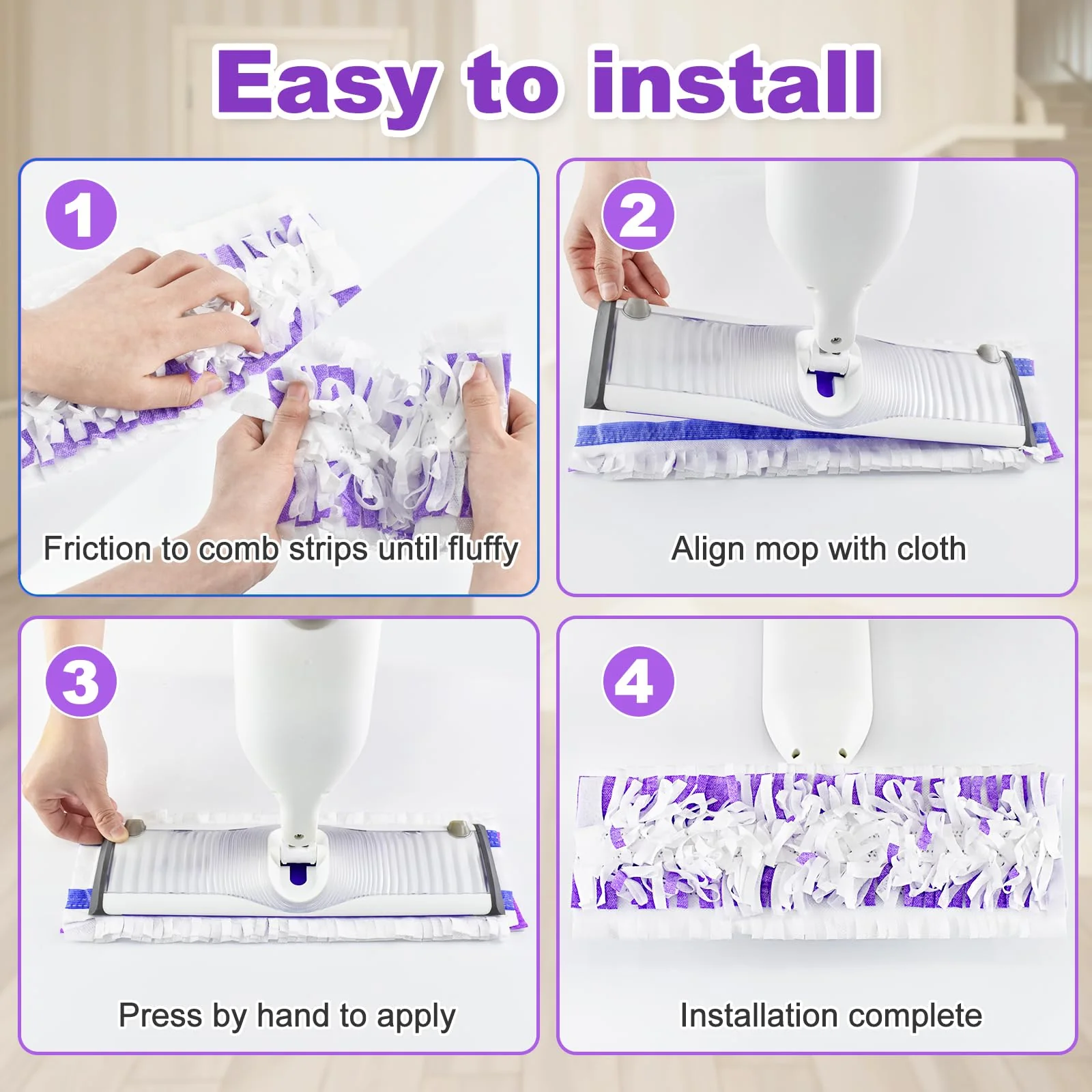 Easy to install

1

Friction to comb strips until fluffy

2

Align mop with cloth

3

Press by hand to apply

4

Installation complete